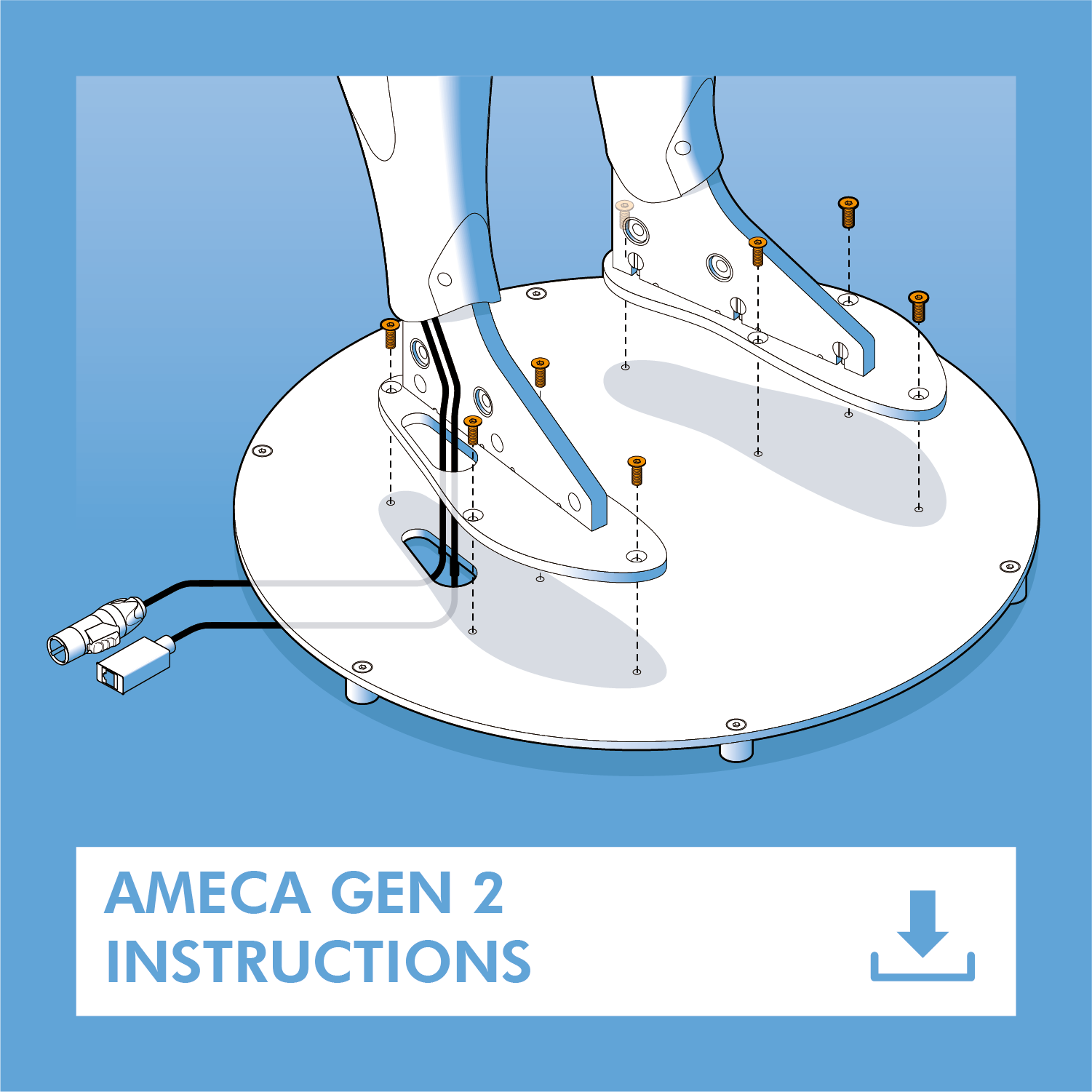 AMECA GEN 2
INSTRUCTIONS